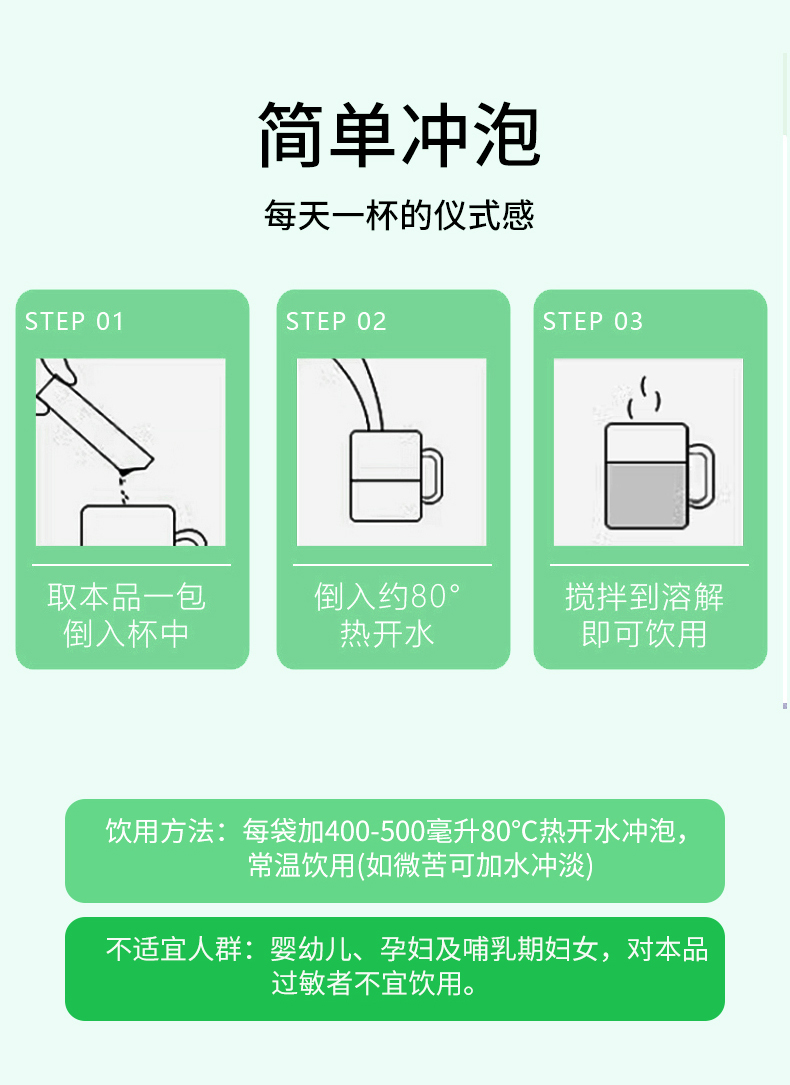 简单冲泡

每天一杯的仪式感

STEP 01

取本品一包
倒入杯中

STEP 02

倒入约80°
热开水

STEP 03

搅拌到溶解
即可饮用

饮用方法：每袋加400-500毫升80°C热开水冲泡，常温饮用(如微苦可加水冲淡)

不适宜人群：婴幼儿、孕妇及哺乳期妇女，对本品过敏者不宜饮用。